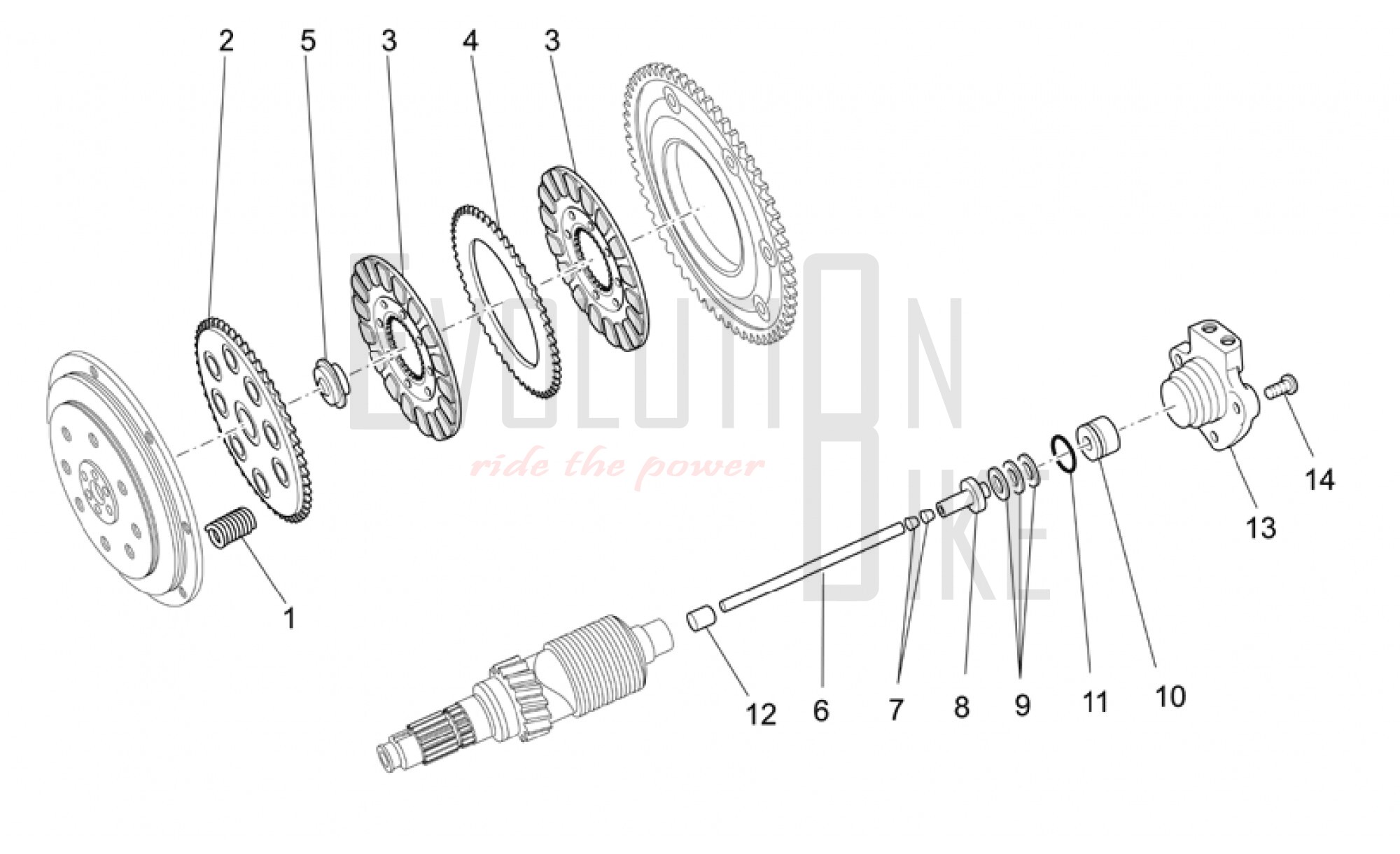 2
5
3
4
3
EVOLUTION BIKE
ride the power
14
13
1
12
6
7
8
9
11
10